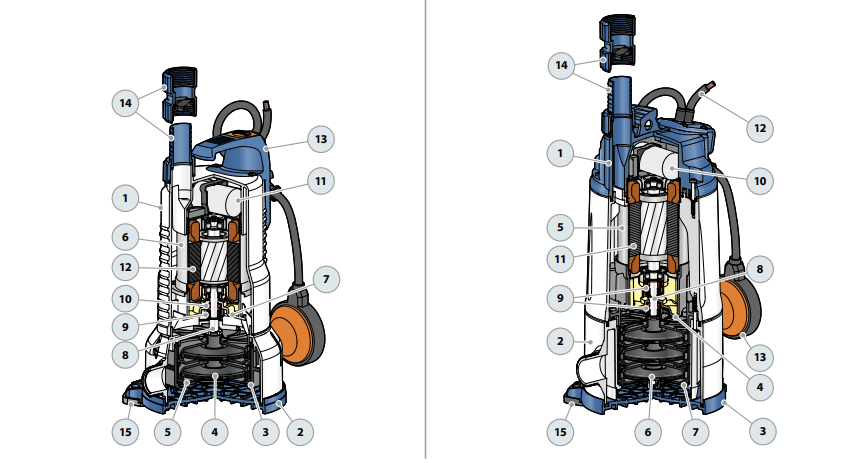 14
13
1
11
6
12
7
10
9
8
15
5
4
3
2

14
12
1
10
5
11
8
9
2
13
4
15
6
7
3